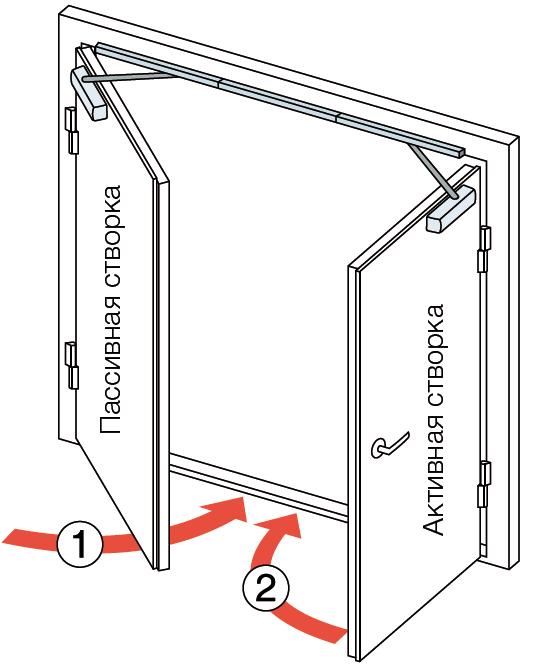 Пассивная створка

Активная створка

1

2