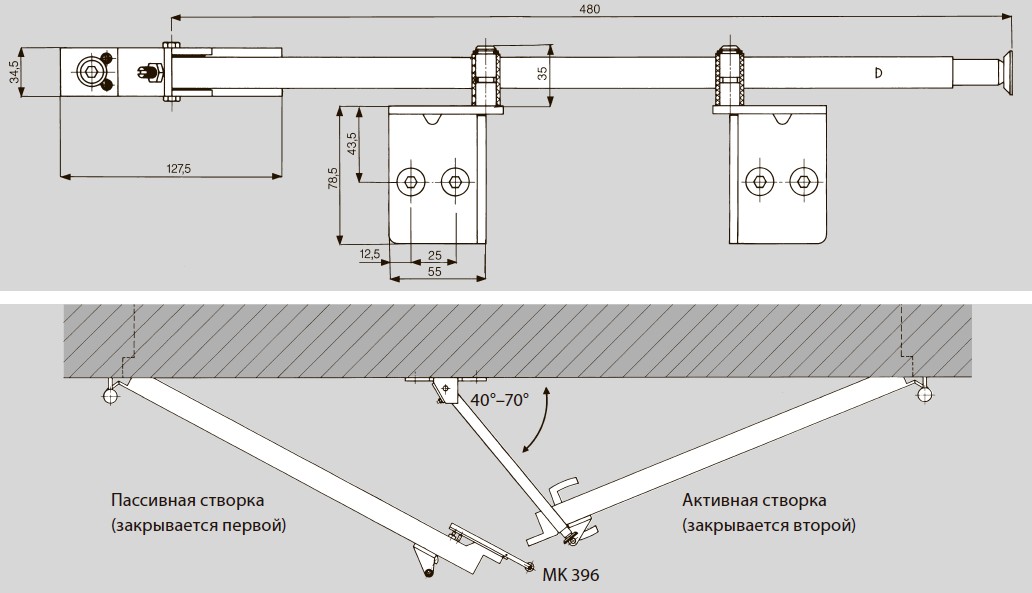 480
34,5
35
D
127,5
43,5
78,5
12,5
25
55

40°–70°
Пассивная створка (закрывается первой)
Активная створка (закрывается второй)
MK 396