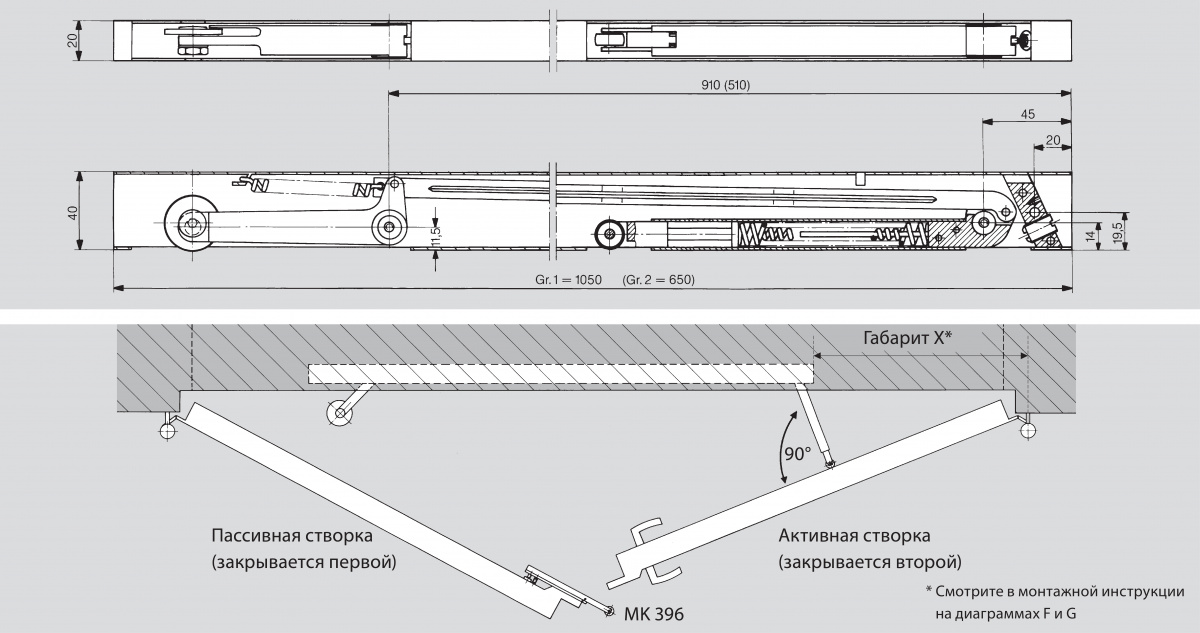 20

910 (510)

45

20

40

11,5

14

19,5

Gr. 1 = 1050 (Gr. 2 = 650)

Габарит X*

90°

Пассивная створка
(закрывается первой)

Активная створка
(закрывается второй)

MK 396

* Смотрите в монтажной инструкции
на диаграммах F и G